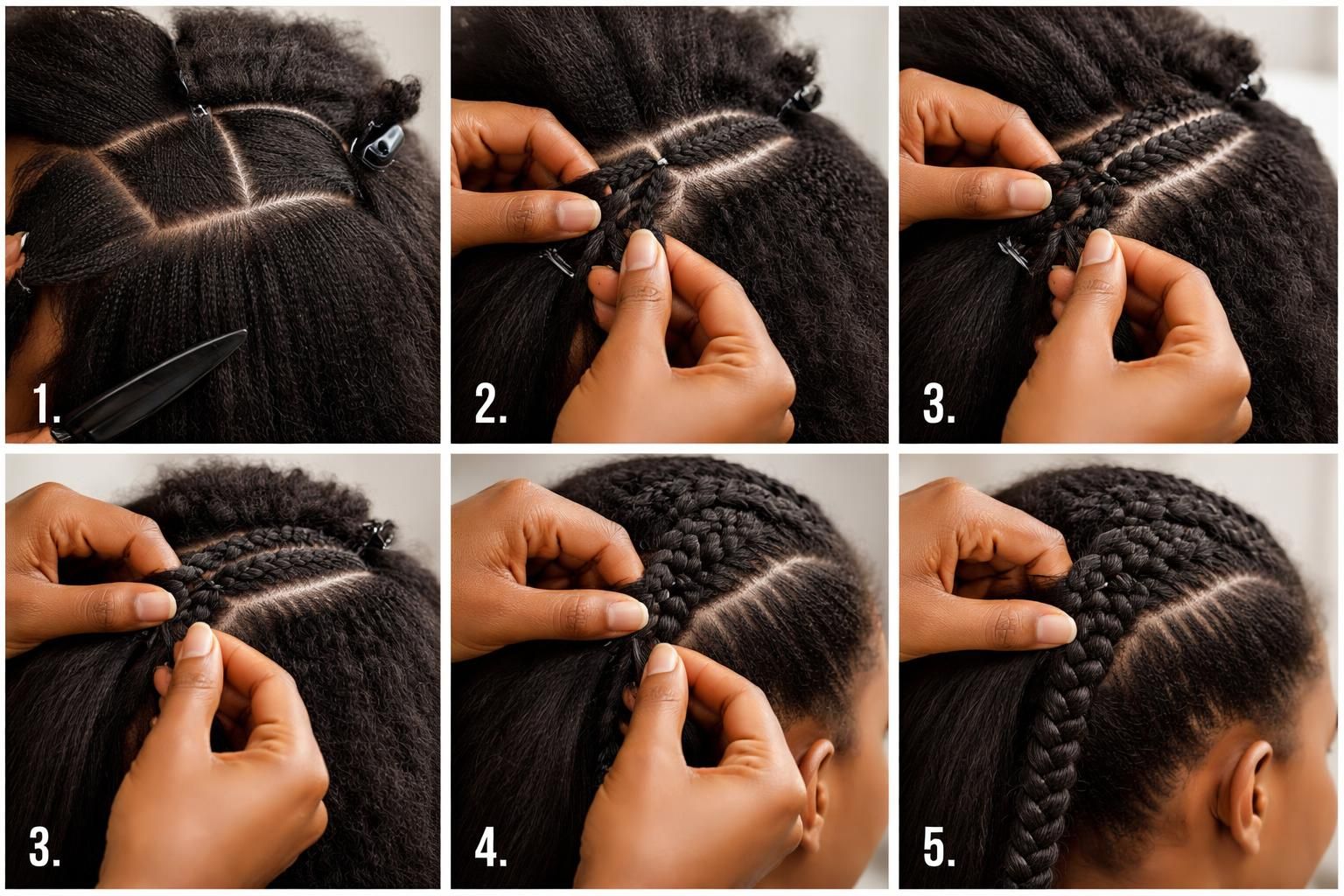 1.

2.

3.

3.

4.

5.