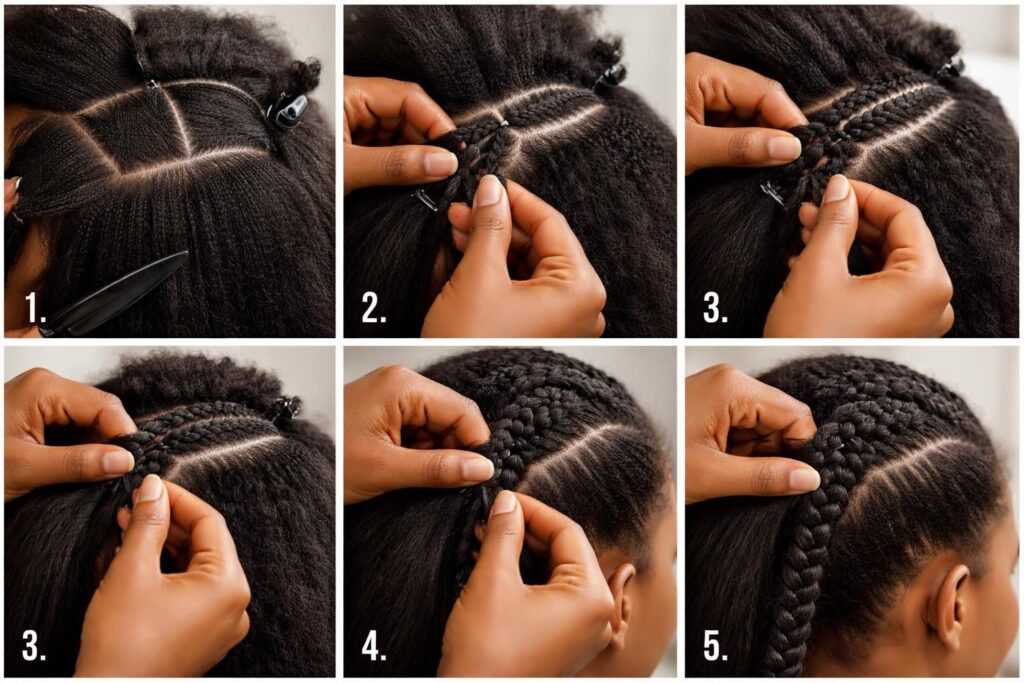 1.

2.

3.

3.

4.

5.